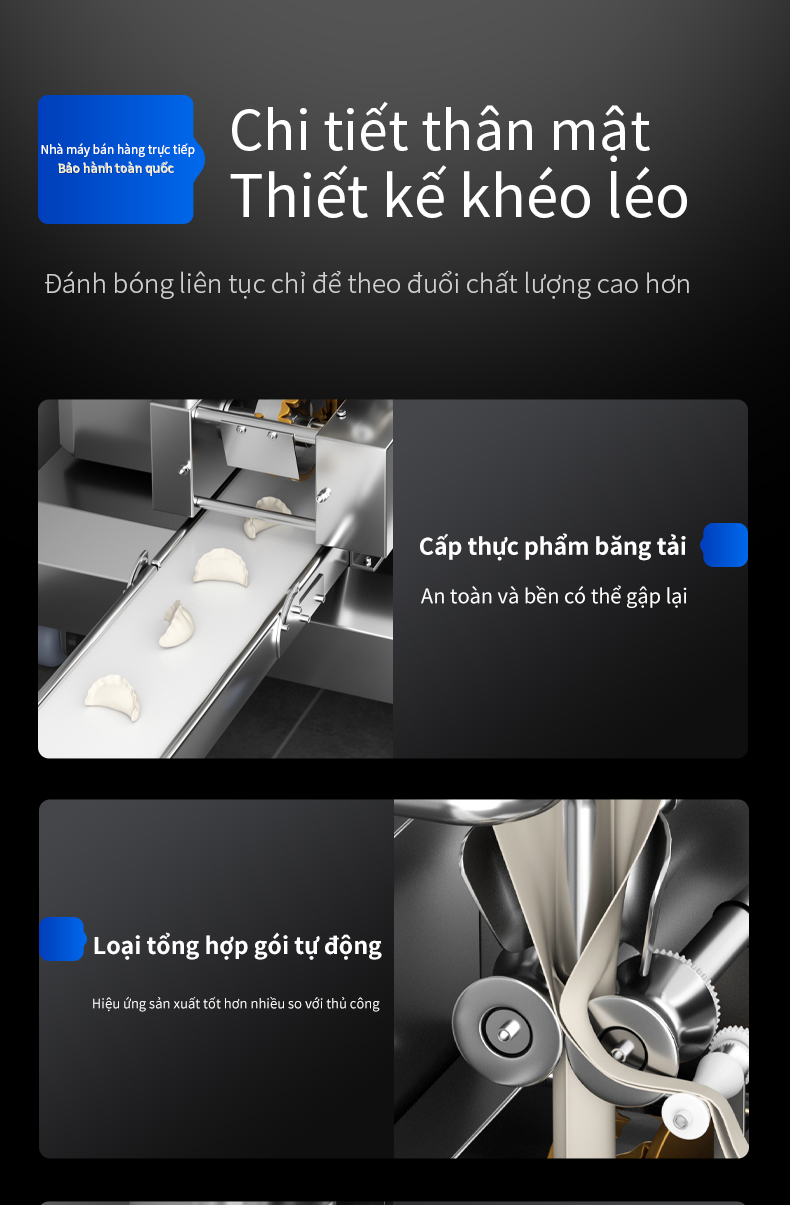 Nhà máy bán hàng trực tiếp
Bảo hành toàn quốc

Chi tiết thân mật
Thiết kế khéo léo

Đánh bóng liên tục chỉ để theo đuổi chất lượng cao hơn

Cấp thực phẩm băng tải

An toàn và bền có thể gập lại

Loại tổng hợp gói tự động

Hiệu ứng sản xuất tốt hơn nhiều so với thủ công