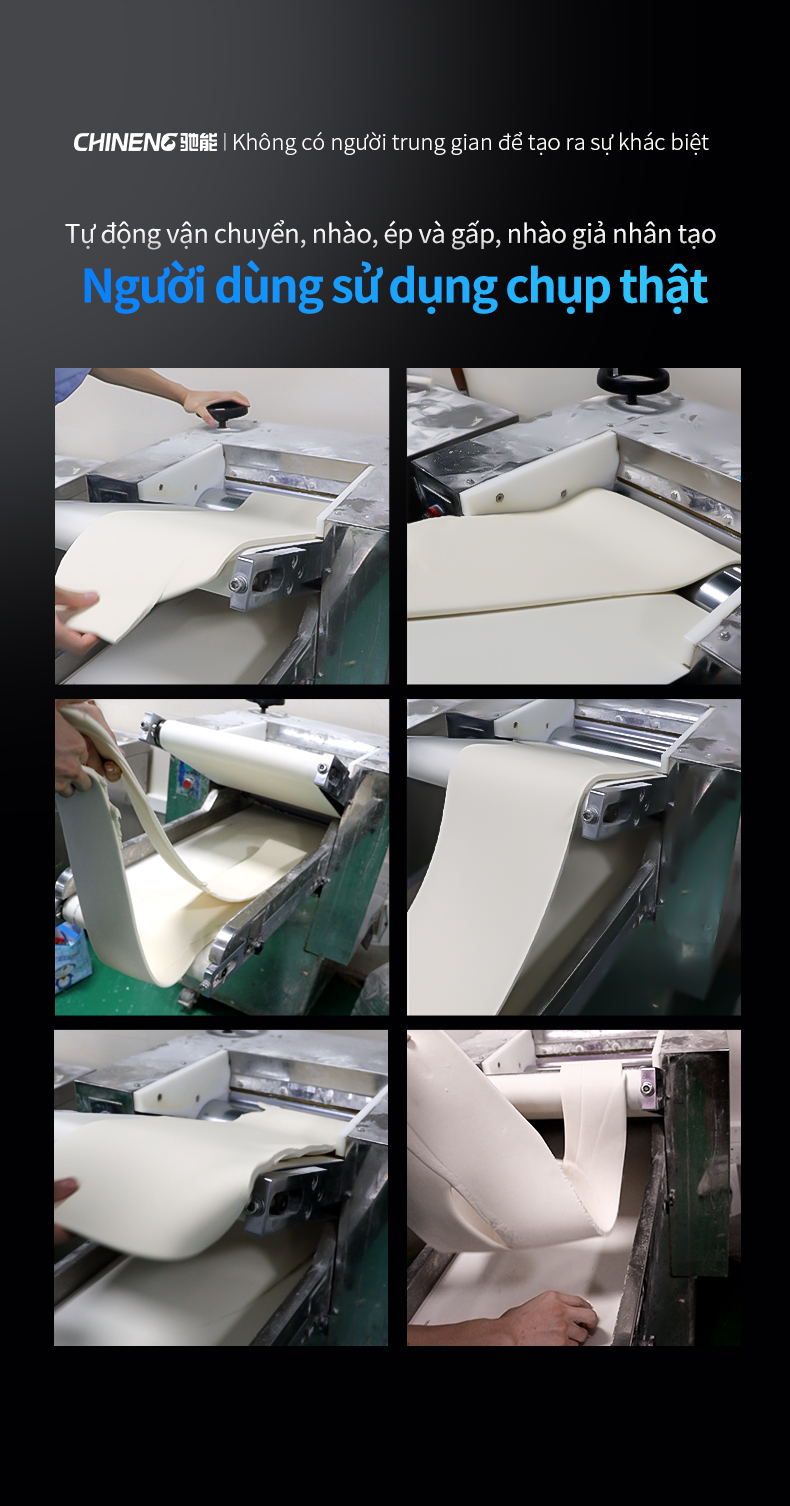 CHINENG 驰能 | Không có người trung gian để tạo ra sự khác biệt

Tự động vận chuyển, nhào, ép và gấp, nhào giả nhân tạo

Người dùng sử dụng chụp thật