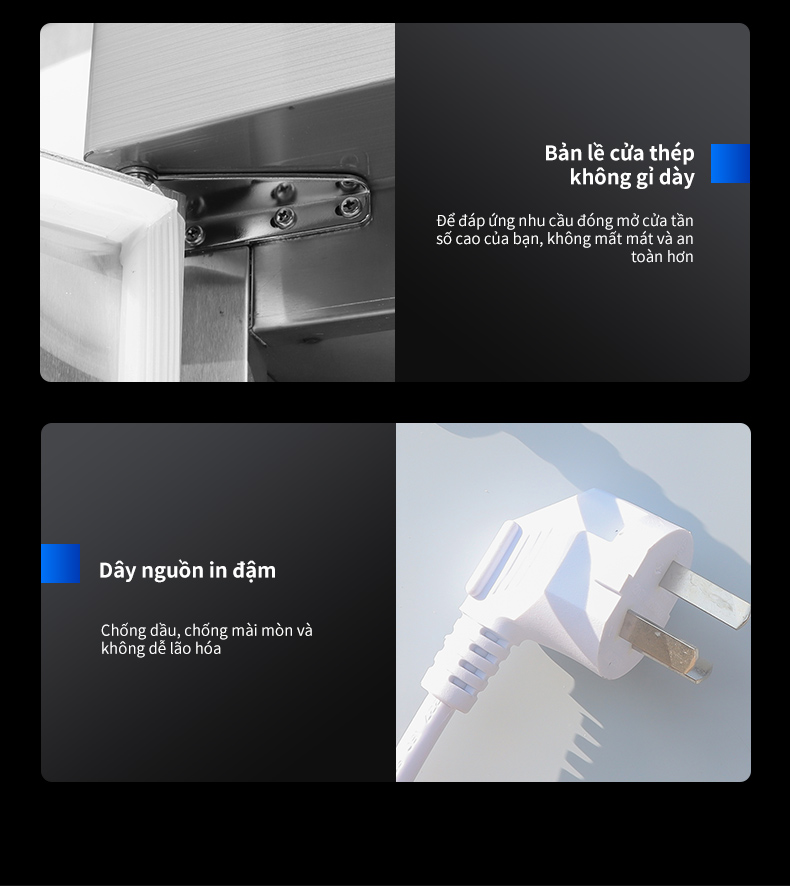 Bản lề cửa thép không gỉ dày

Để đáp ứng nhu cầu đóng mở cửa tần số cao của bạn, không mất mát và an toàn hơn

Dây nguồn in đậm

Chống dầu, chống mài mòn và không dễ lão hóa