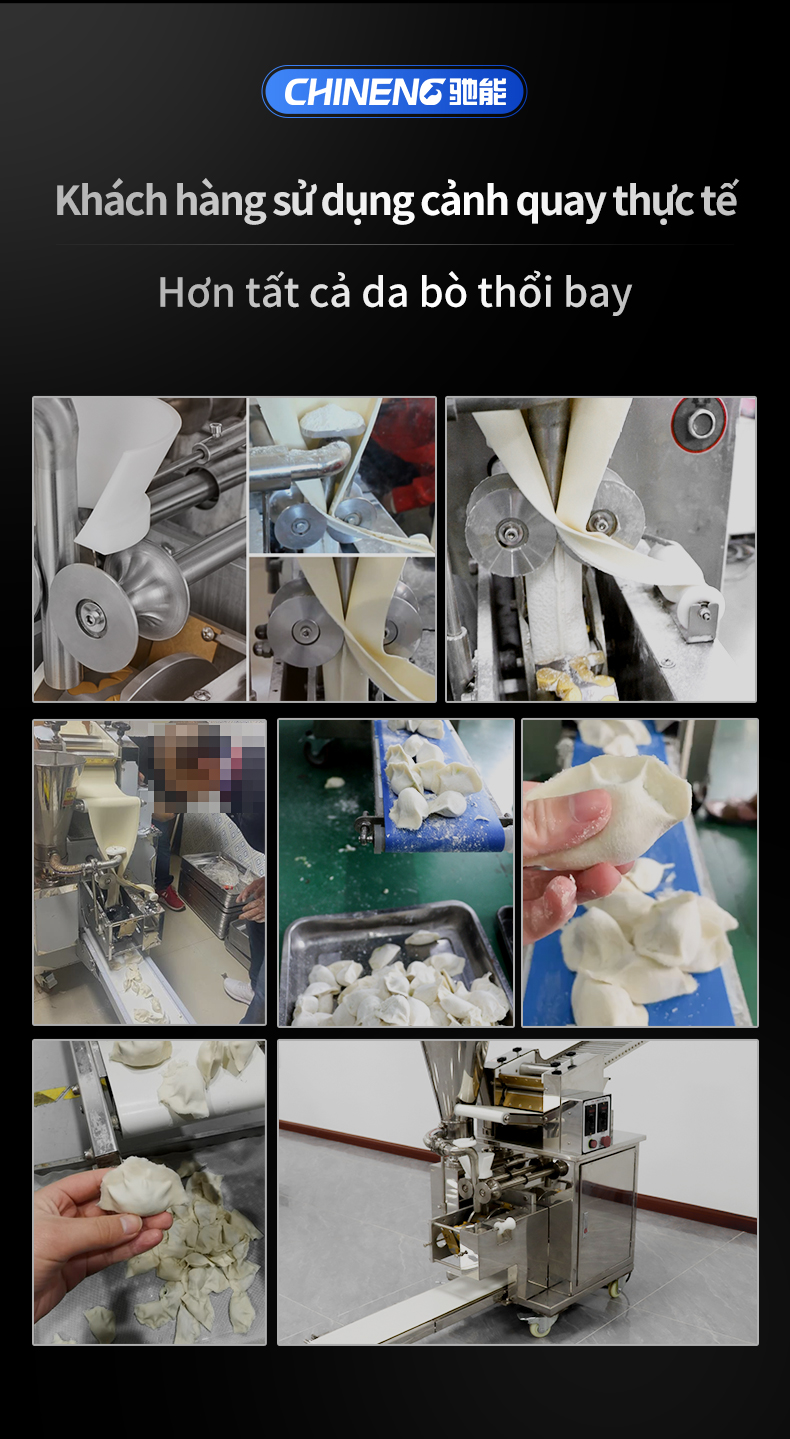 CHINENG 驰能

Khách hàng sử dụng cảnh quay thực tế

Hơn tất cả da bò thổi bay