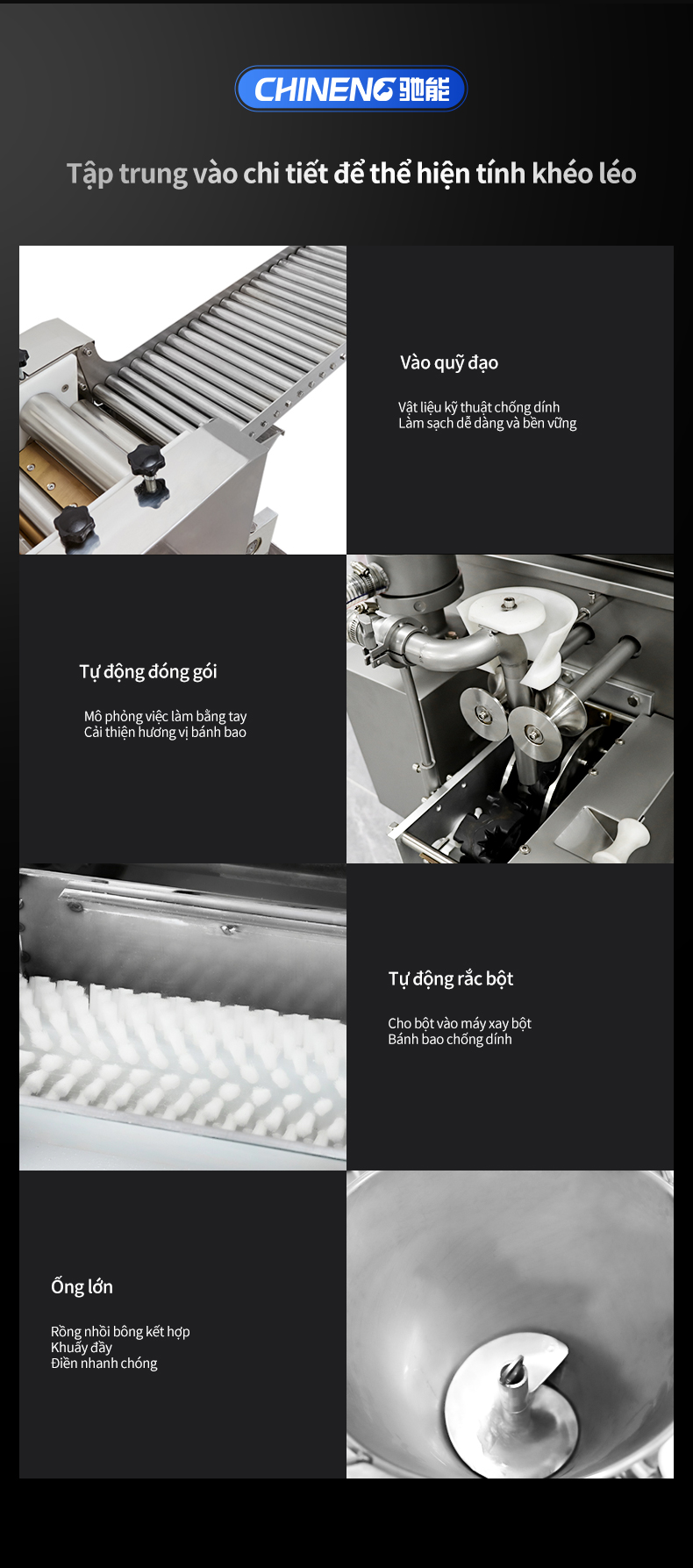 CHINENG 驰能

Tập trung vào chi tiết để thể hiện tính khéo léo

Vào quỹ đạo

Vật liệu kỹ thuật chống dính
Làm sạch dễ dàng và bền vững

Tự động đóng gói

Mô phỏng việc làm bằng tay
Cải thiện hương vị bánh bao

Tự động rắc bột

Cho bột vào máy xay bột
Bánh bao chống dính

Ống lớn

Rồng nhồi bông kết hợp
Khuấy đầy
Điền nhanh chóng