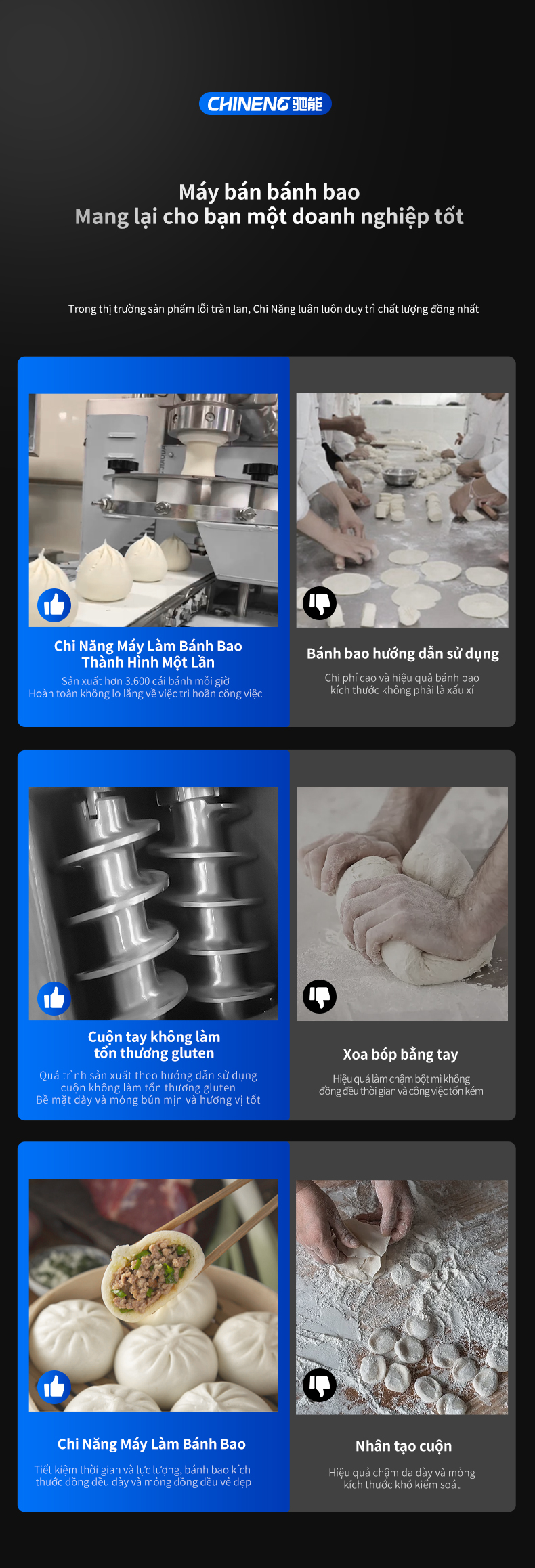 CHINENG 驰能

Máy bán bánh bao
Mang lại cho bạn một doanh nghiệp tốt

Trong thị trường sản phẩm lỗi tràn lan, Chi Năng luân luôn duy trì chất lượng đồng nhất

Chi Năng Máy Làm Bánh Bao Thành Hình Một Lần

Sản xuất hơn 3.600 cái bánh mỗi giờ
Hoàn toàn không lo lắng về việc trì hoãn công việc

Bánh bao hướng dẫn sử dụng

Chi phí cao và hiệu quả bánh bao kích thước không phải là xấu xí

Cuộn tay không làm tổn thương gluten

Quá trình sản xuất theo hướng dẫn sử dụng cuộn không làm tổn thương gluten
Bề mặt dày và mỏng bún mịn và hương vị tốt

Xoa bóp bằng tay

Hiệu quả làm chậm bột mì không đồng đều thời gian và công việc tốn kém

Chi Năng Máy Làm Bánh Bao

Tiết kiệm thời gian và lực lượng, bánh bao kích thước đồng đều dày và mỏng đồng đều vẻ đẹp

Nhân tạo cuộn

Hiệu quả chậm da dày và mỏng kích thước khó kiểm soát