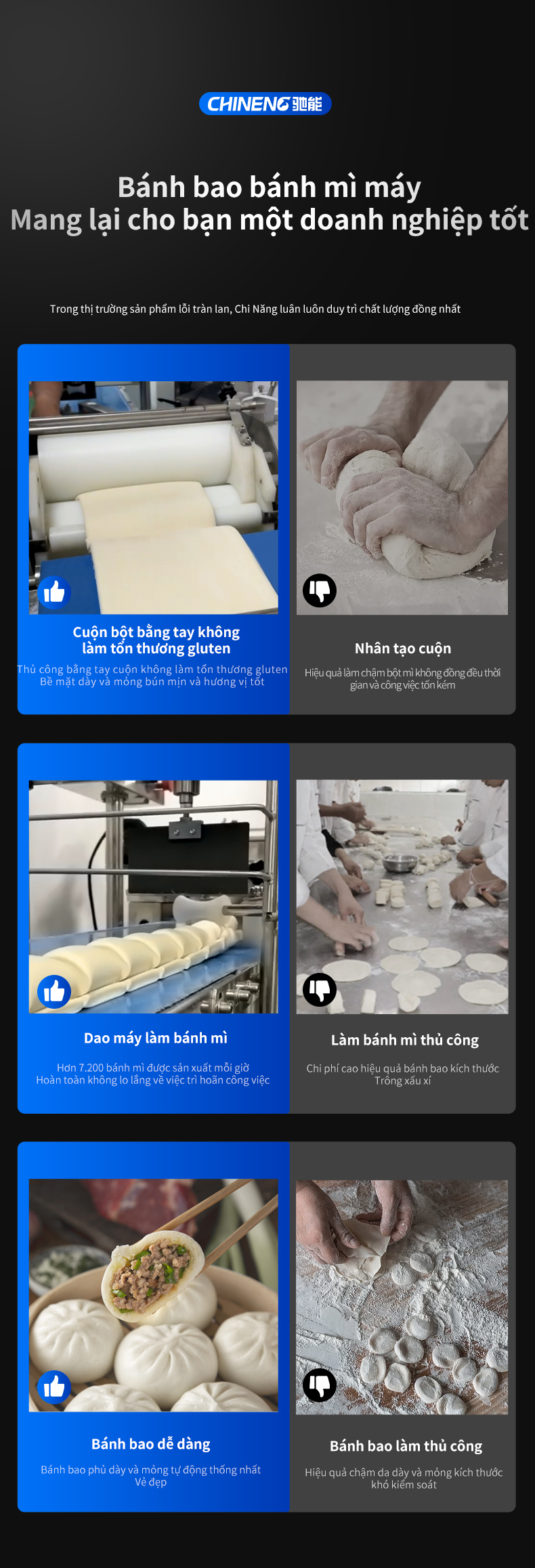 CHINENG 驰能

Bánh bao bánh mì máy
Mang lại cho bạn một doanh nghiệp tốt

Trong thị trường sản phẩm lỗi tràn lan, Chi Năng luân luôn duy trì chất lượng đồng nhất

Cuộn bột bằng tay không làm tổn thương gluten

Thủ công bằng tay cuộn không làm tổn thương gluten
Bề mặt dày và mỏng bún mịn và hương vị tốt

Nhân tạo cuộn

Hiệu quả làm chậm bột mì không đồng đều thời gian và công việc tốn kém

Dao máy làm bánh mì

Hơn 7.200 bánh mì được sản xuất mỗi giờ
Hoàn toàn không lo lắng về việc trì hoãn công việc

Làm bánh mì thủ công

Chi phí cao hiệu quả bánh bao kích thước
Trông xấu xí

Bánh bao dễ dàng

Bánh bao phủ dày và mỏng tự động thống nhất
Vẻ đẹp

Bánh bao làm thủ công

Hiệu quả chậm da dày và mỏng kích thước khó kiểm soát