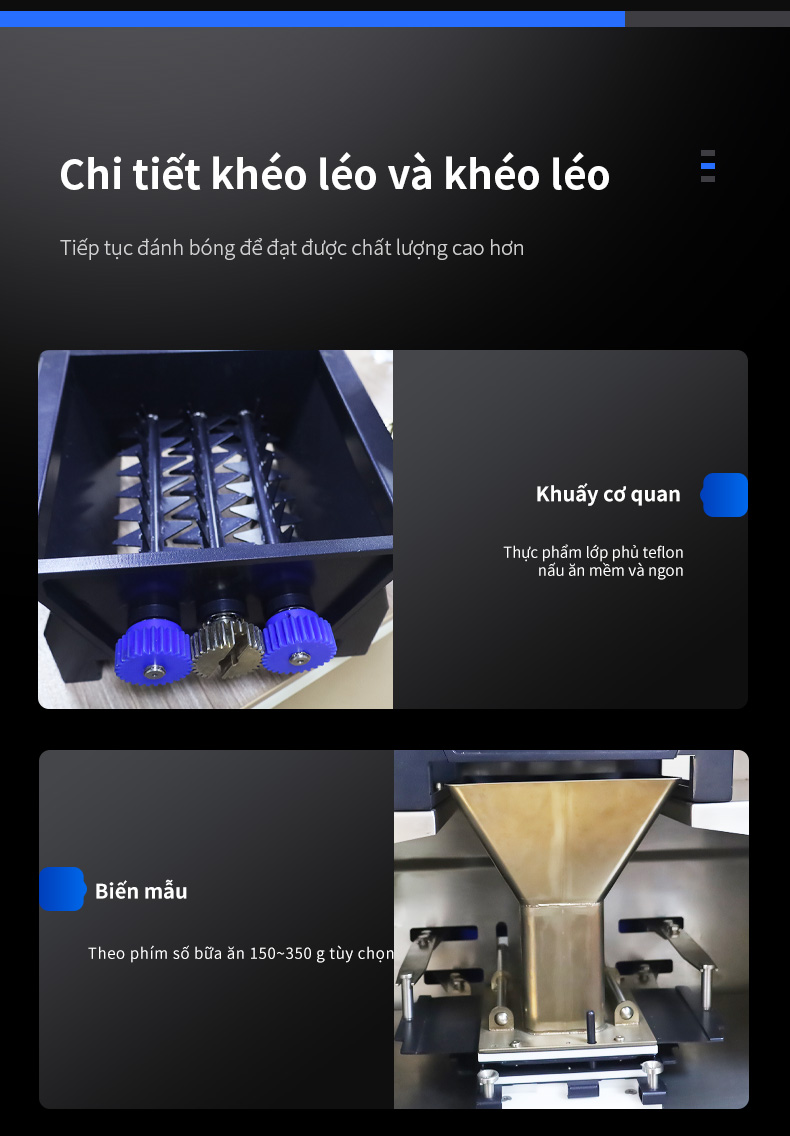 Chi tiết khéo léo và khéo léo

Tiếp tục đánh bóng để đạt được chất lượng cao hơn

Khuấy cơ quan

Thực phẩm lớp phủ teflon nấu ăn mềm và ngon

Biến mẫu

Theo phím số bữa ăn 150~350 g tùy chọn