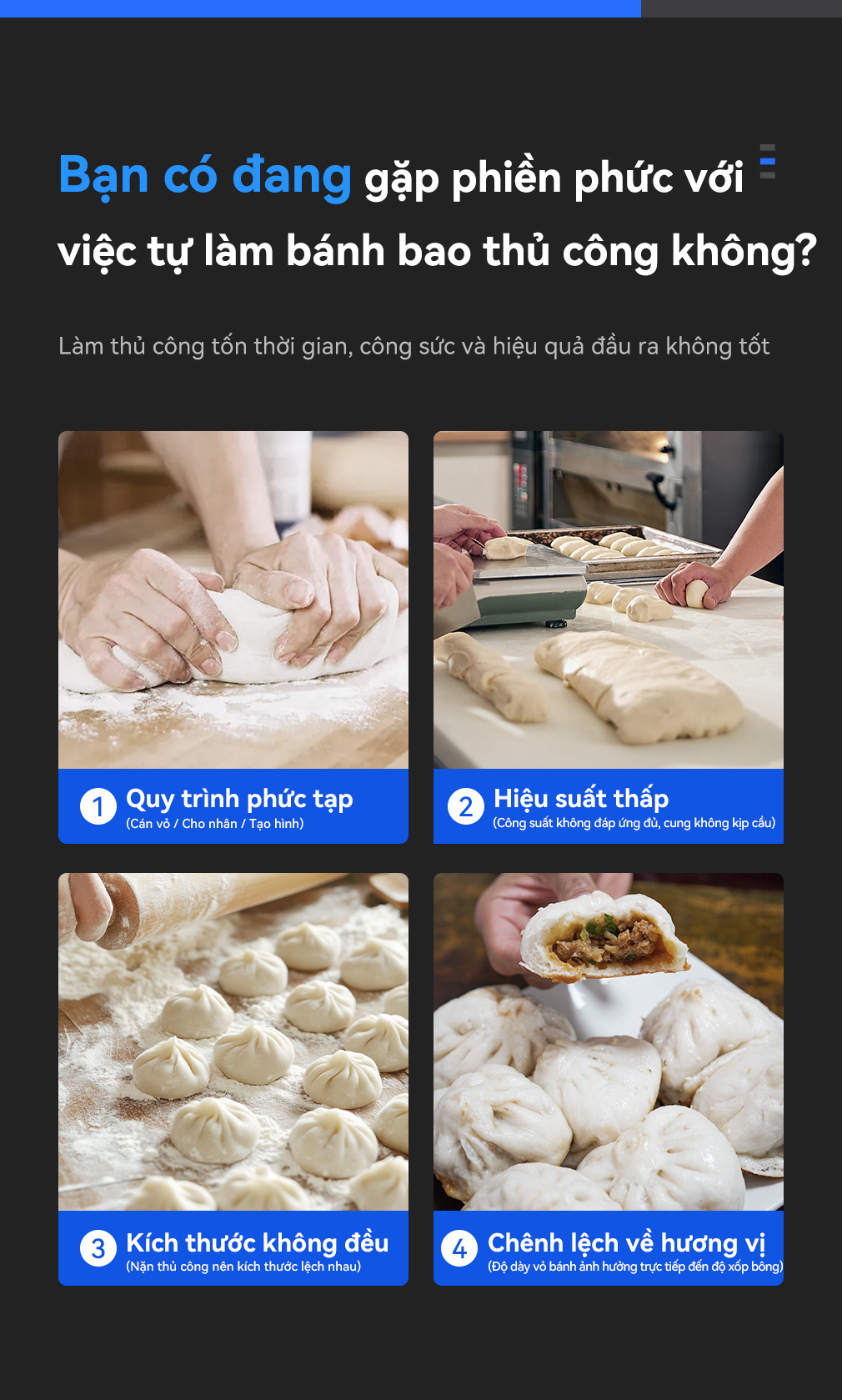 Bạn có đang gặp phiền phức với việc tự làm bánh bao thủ công không?

Làm thủ công tốn thời gian, công sức và hiệu quả đầu ra không tốt

1 Quy trình phức tạp
(Cán vỏ / Cho nhân / Tạo hình)

2 Hiệu suất thấp
(Công suất không đáp ứng đủ, cung không kịp cầu)

3 Kích thước không đều
(Nặn thủ công nên kích thước lệch nhau)

4 Chênh lệch về hương vị
(Độ dày vỏ bánh ảnh hưởng trực tiếp đến độ xốp bông)