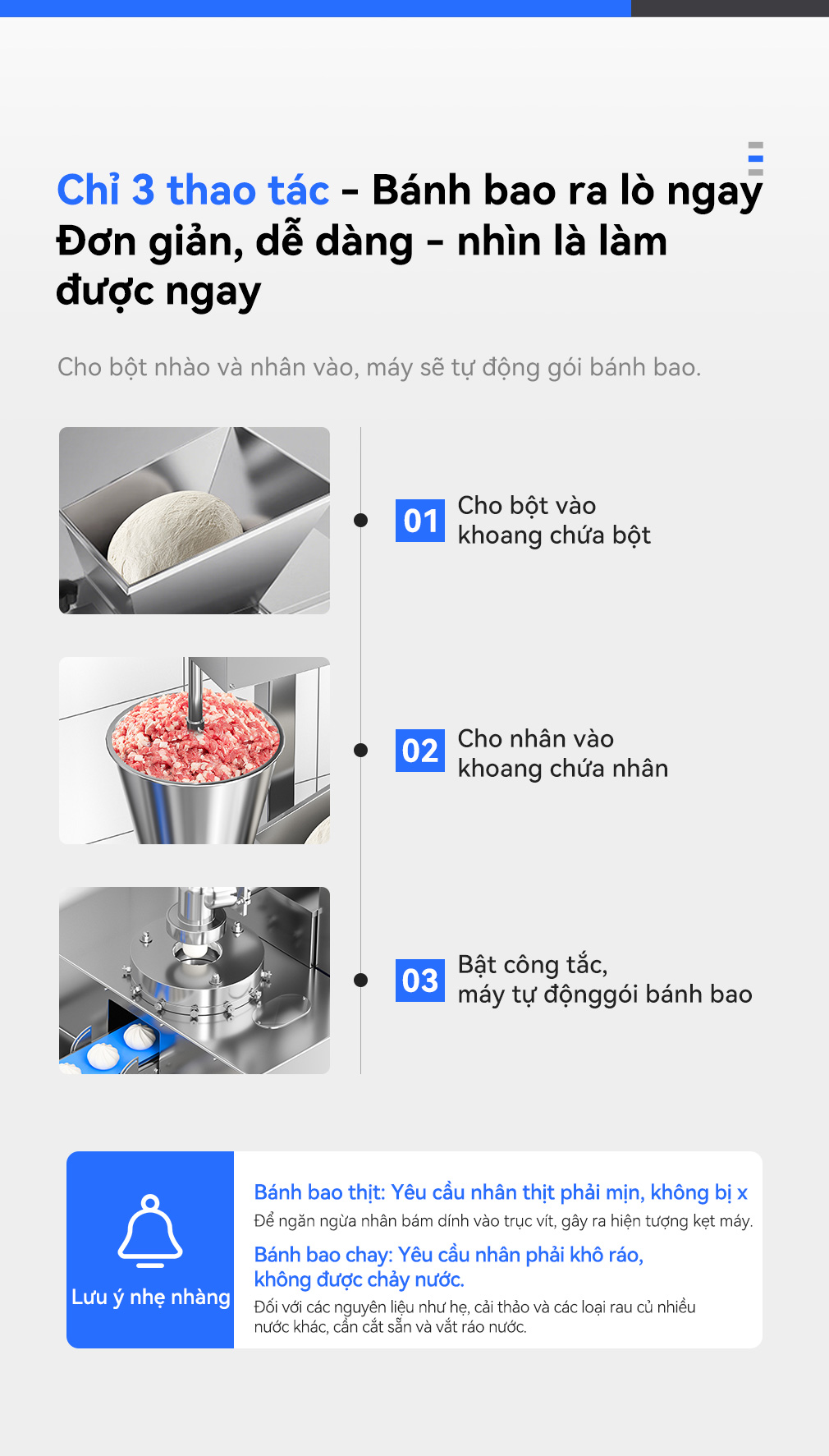 Chỉ 3 thao tác - Bánh bao ra lò ngay
Đơn giản, dễ dàng - nhìn là làm được ngay

Cho bột nhào và nhân vào, máy sẽ tự động gói bánh bao.

01 Cho bột vào khoang chứa bột

02 Cho nhân vào khoang chứa nhân

03 Bật công tắc, máy tự độnggói bánh bao

Lưu ý nhẹ nhàng

Bánh bao thịt: Yêu cầu nhân thịt phải mịn, không bị x
Để ngăn ngừa nhân bám dính vào trục vít, gây ra hiện tượng kẹt máy.

Bánh bao chay: Yêu cầu nhân phải khô ráo, không được chảy nước.
Đối với các nguyên liệu như hẹ, cải thảo và các loại rau củ nhiều nước khác, cần cắt sẵn và vắt ráo nước.